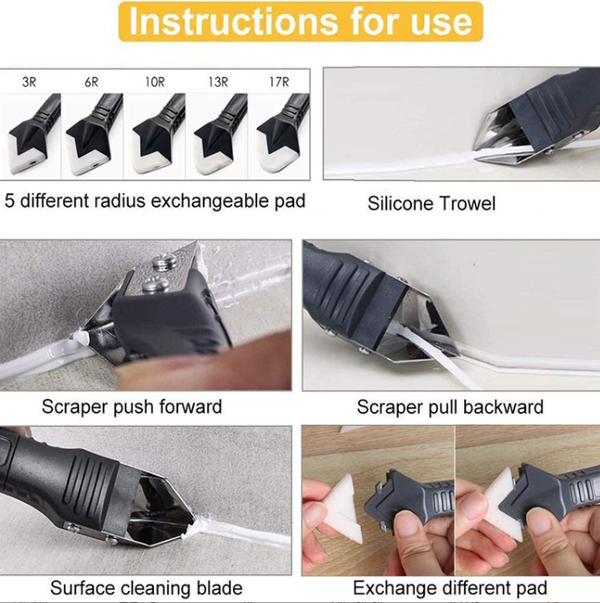 Instructions for use

3R 6R 10R 13R 17R

5 different radius exchangeable pad

Silicone Trowel

Scraper push forward

Scraper pull backward

Surface cleaning blade

Exchange different pad