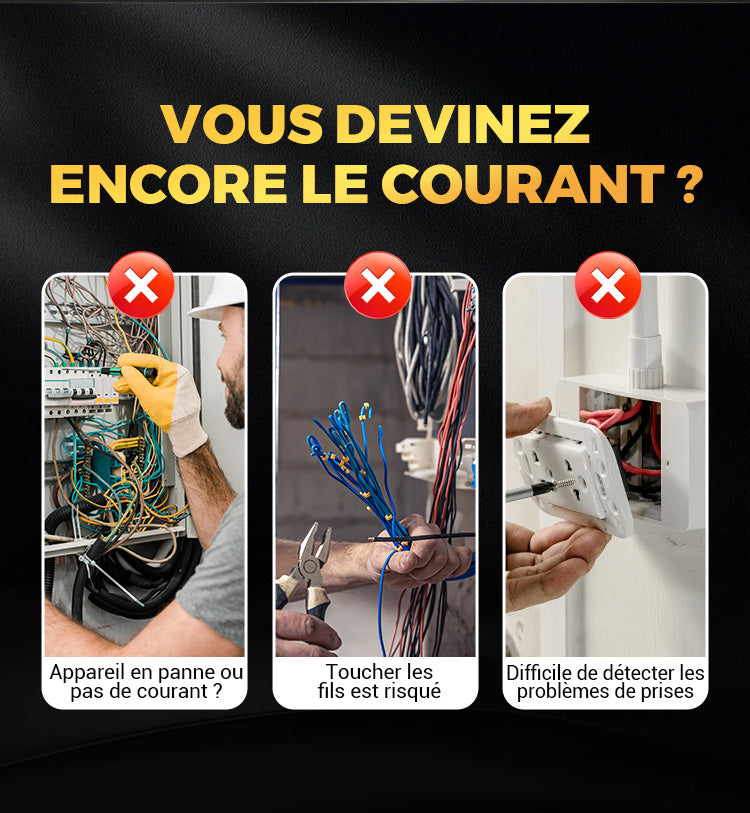 VOUS DEVINEZ
ENCORE LE COURANT ?

Appareil en panne ou pas de courant ?

Toucher les fils est risqué

Difficile de détecter les problèmes de prises